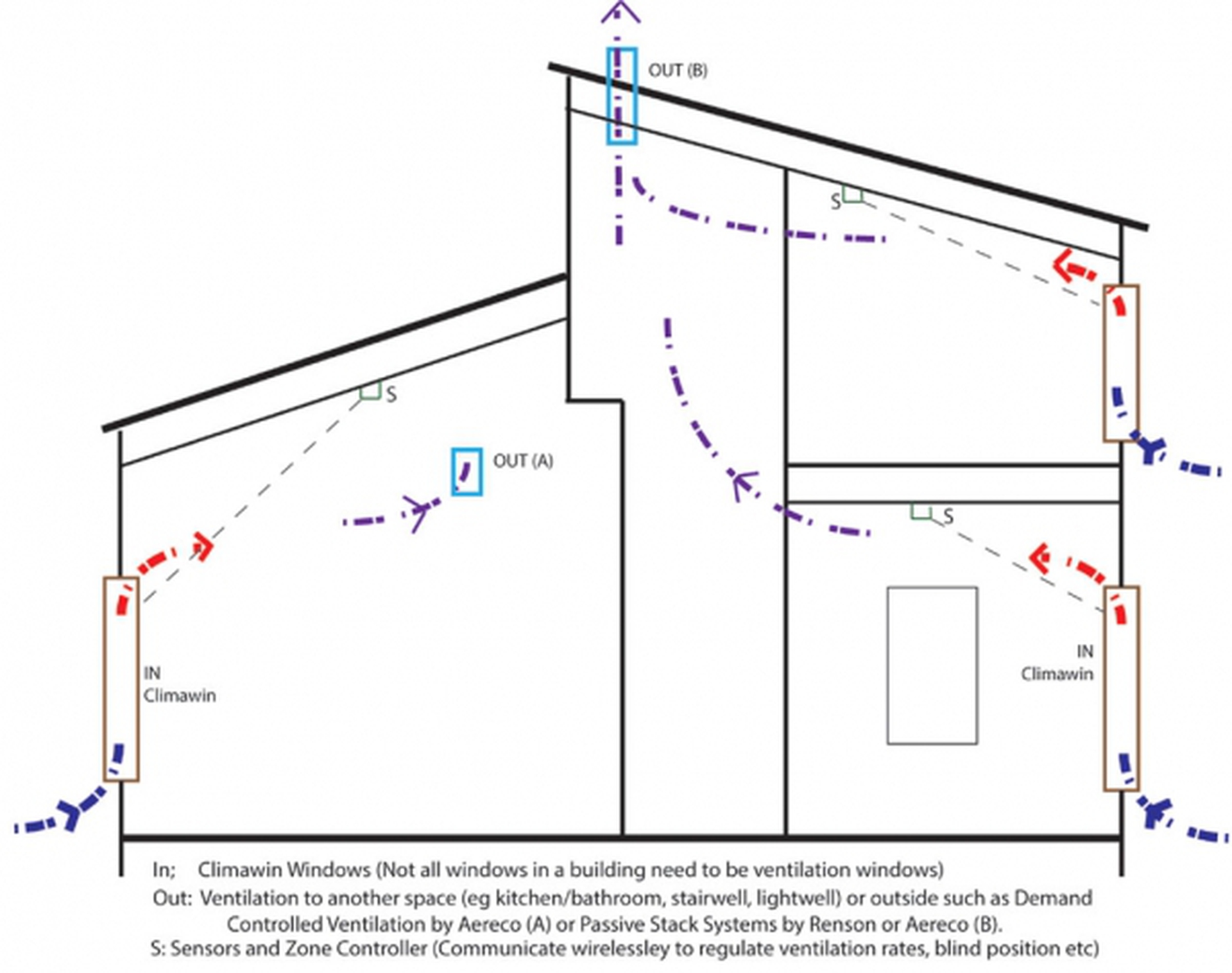 OUT (B)

S

S

OUT (A)

S

IN
Climawin

IN
Climawin

In; Climawin Windows (Not all windows in a building need to be ventilation windows)
Out: Ventilation to another space (eg kitchen/bathroom, stairwell, lightwell) or outside such as Demand Controlled Ventilation by Aereco (A) or Passive Stack Systems by Renson or Aereco (B).
S: Sensors and Zone Controller (Communicate wirelessley to regulate ventilation rates, blind position etc)